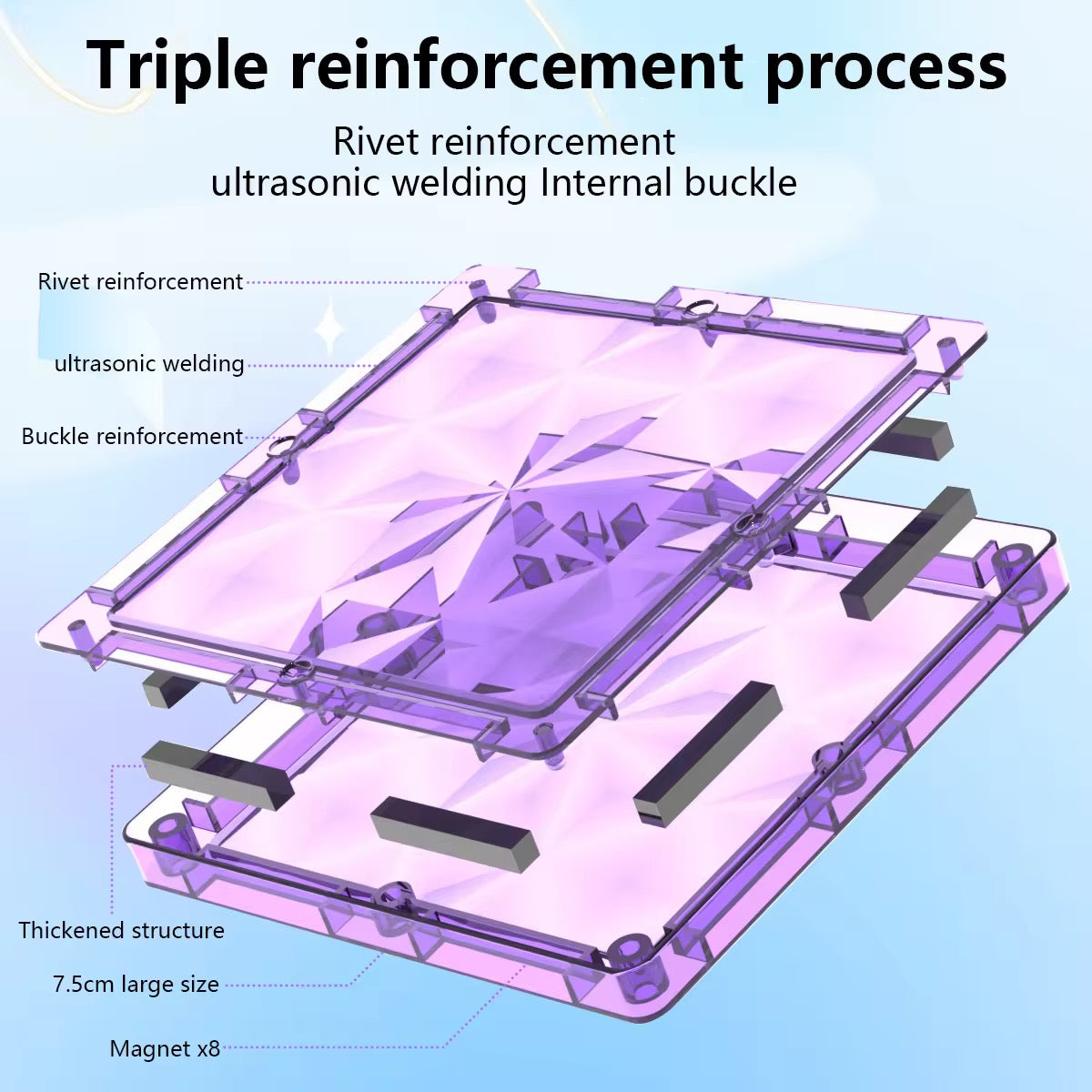 Triple reinforcement process

Rivet reinforcement
ultrasonic welding Internal buckle

Rivet reinforcement

ultrasonic welding

Buckle reinforcement

Thickened structure

7.5cm large size

Magnet x8